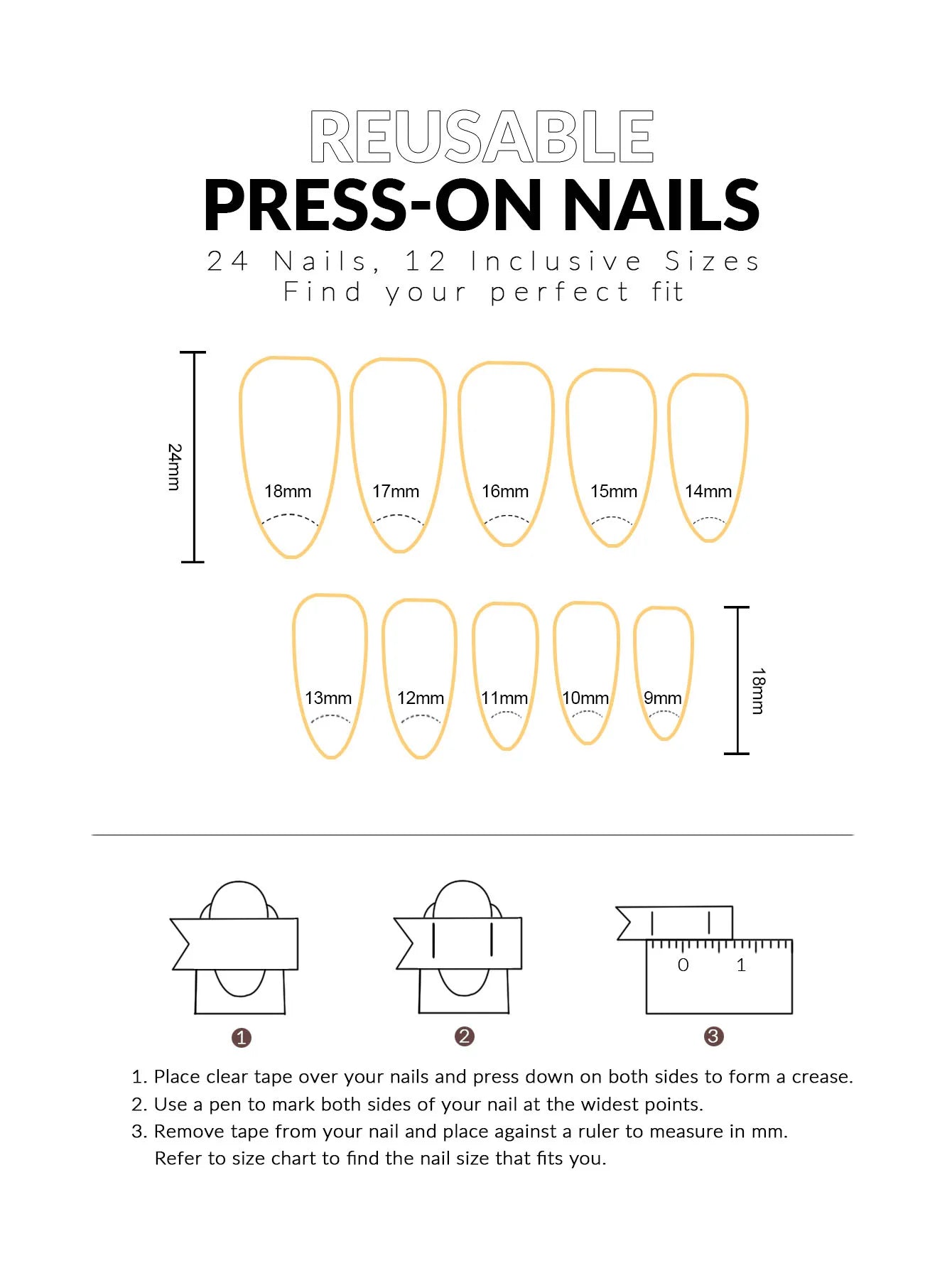 REUSABLE
PRESS-ON NAILS
24 Nails, 12 Inclusive Sizes
Find your perfect fit

24mm

18mm 17mm 16mm 15mm 14mm

13mm 12mm 11mm 10mm 9mm

18mm

0 1

1 2 3

1. Place clear tape over your nails and press down on both sides to form a crease.
2. Use a pen to mark both sides of your nail at the widest points.
3. Remove tape from your nail and place against a ruler to measure in mm. Refer to size chart to find the nail size that fits you.