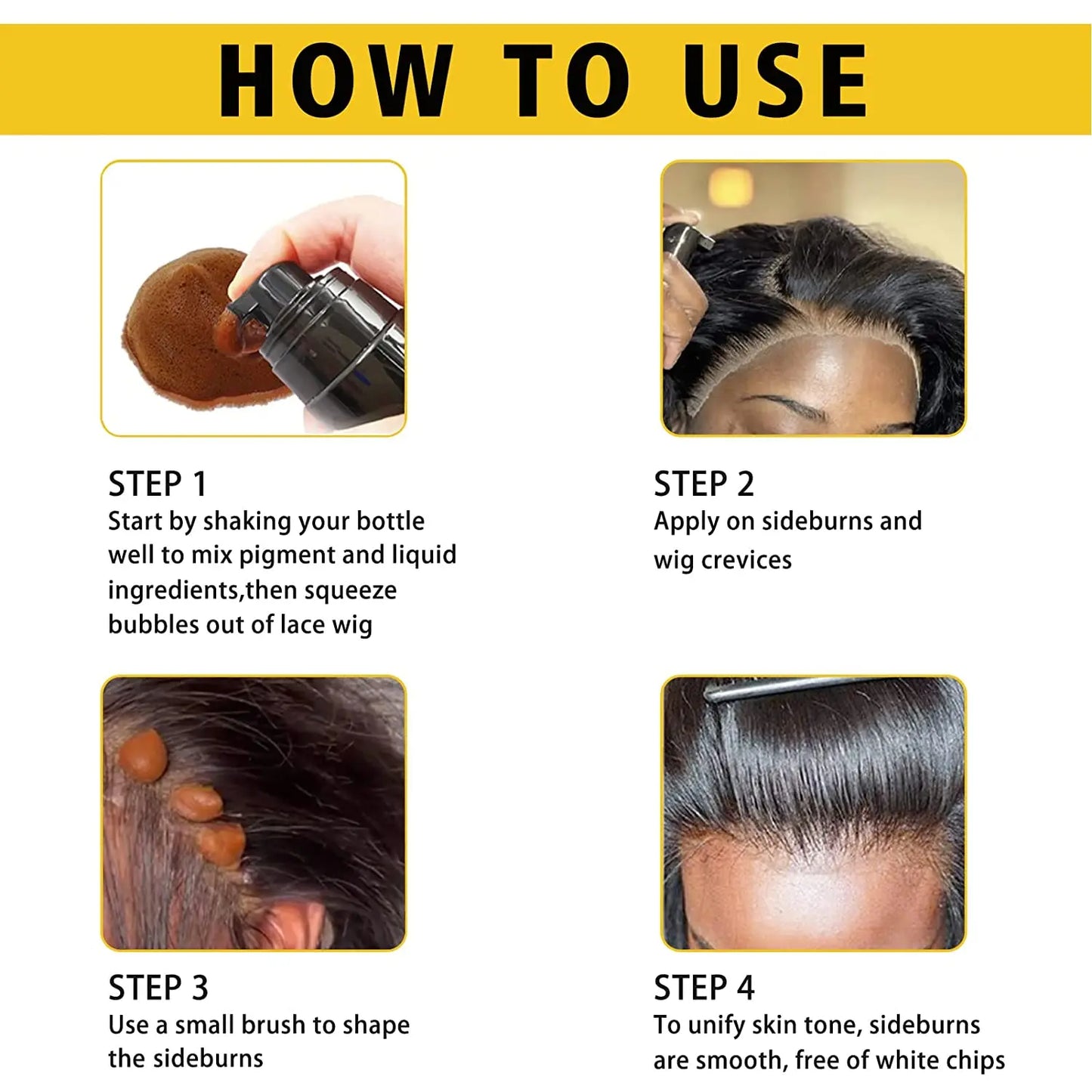 HOW TO USE

STEP 1
Start by shaking your bottle well to mix pigment and liquid ingredients,then squeeze bubbles out of lace wig

STEP 2
Apply on sideburns and wig crevices

STEP 3
Use a small brush to shape the sideburns

STEP 4
To unify skin tone, sideburns are smooth, free of white chips